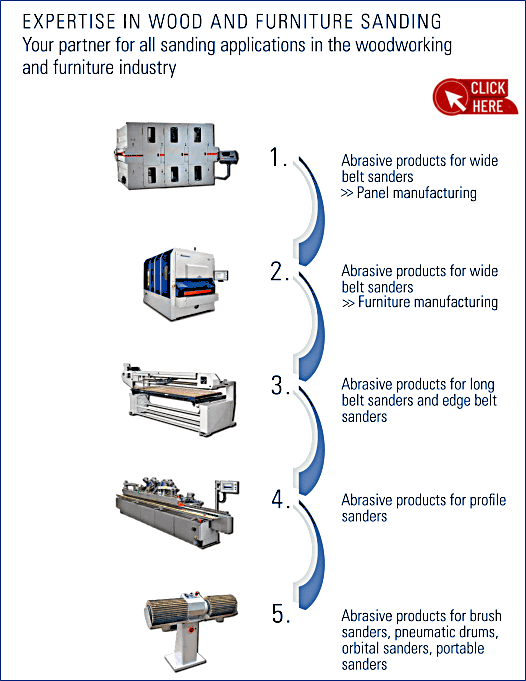 EXPERTISE IN WOOD AND FURNITURE SANDING
Your partner for all sanding applications in the woodworking and furniture industry

CLICK HERE

1. Abrasive products for wide belt sanders
>> Panel manufacturing

2. Abrasive products for wide belt sanders
>> Furniture manufacturing

3. Abrasive products for long belt sanders and edge belt sanders

4. Abrasive products for profile sanders

5. Abrasive products for brush sanders, pneumatic drums, orbital sanders, portable sanders