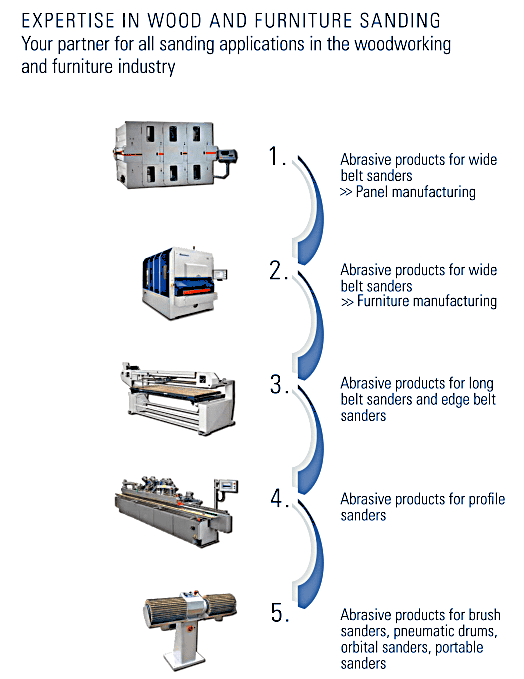 EXPERTISE IN WOOD AND FURNITURE SANDING
Your partner for all sanding applications in the woodworking and furniture industry

1.

Abrasive products for wide belt sanders
>> Panel manufacturing

2.

Abrasive products for wide belt sanders
>> Furniture manufacturing

3.

Abrasive products for long belt sanders and edge belt sanders

4.

Abrasive products for profile sanders

5.

Abrasive products for brush sanders, pneumatic drums, orbital sanders, portable sanders